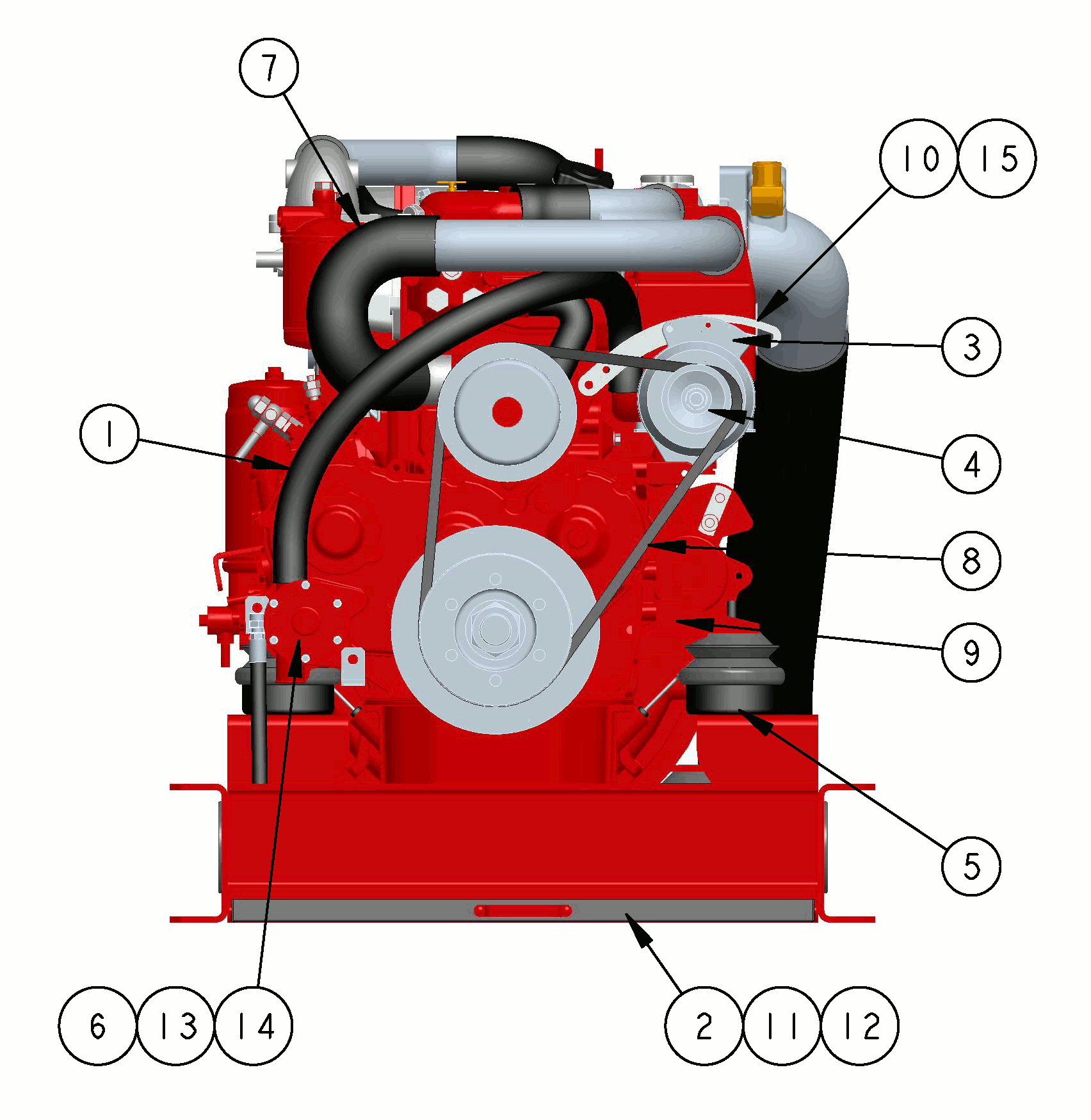 7

10 15

3

1

4

8

9

5

6 13 14

2 11 12